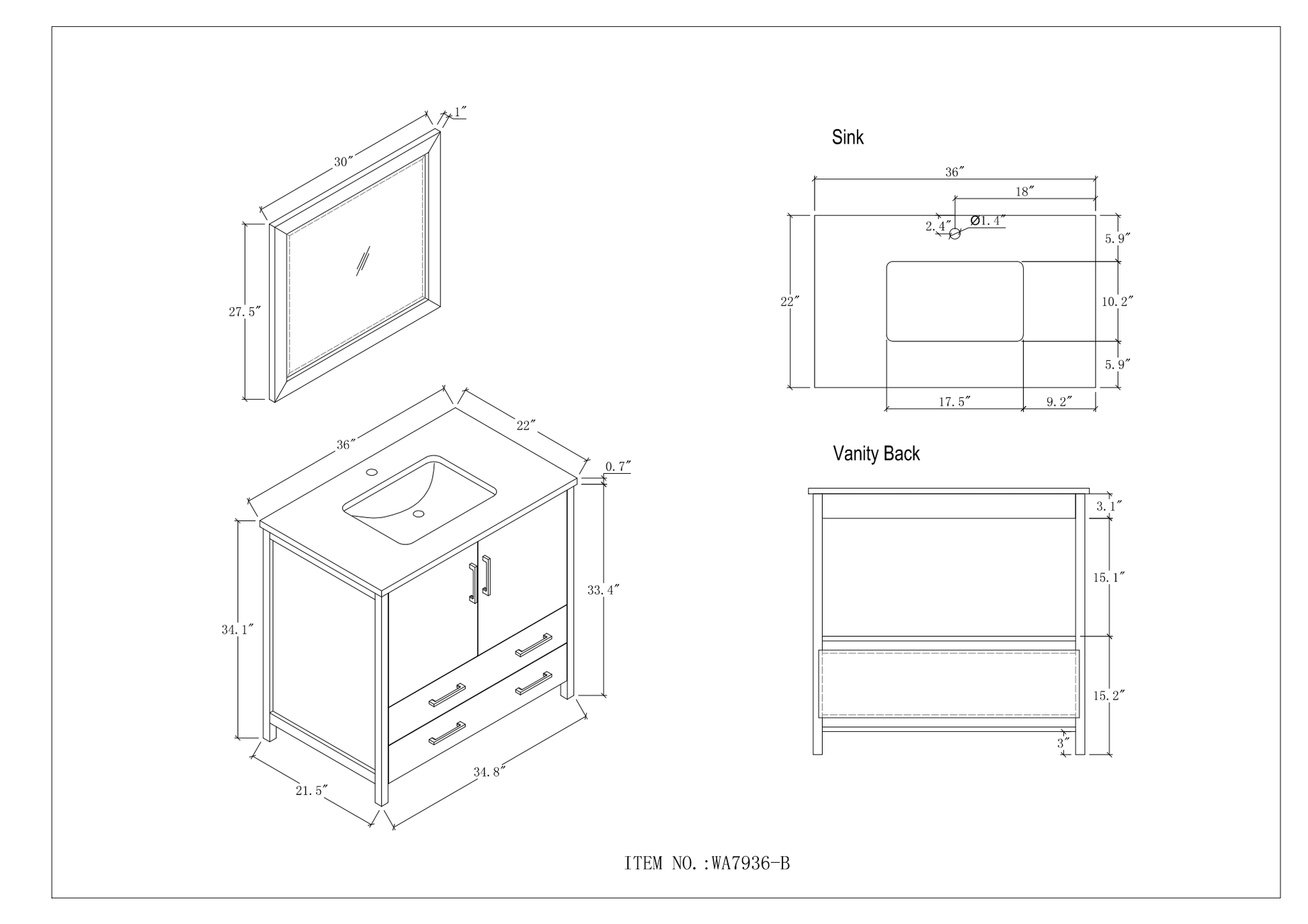 1″

30″

27.5″

36″

22″

0.7″

33.4″

34.1″

21.5″

34.8″

Sink

36″

18″

2.4″

Ø1.4″

5.9″

22″

10.2″

5.9″

17.5″

9.2″

Vanity Back

3.1″

15.1″

15.2″

3″

ITEM NO.:WA7936-B